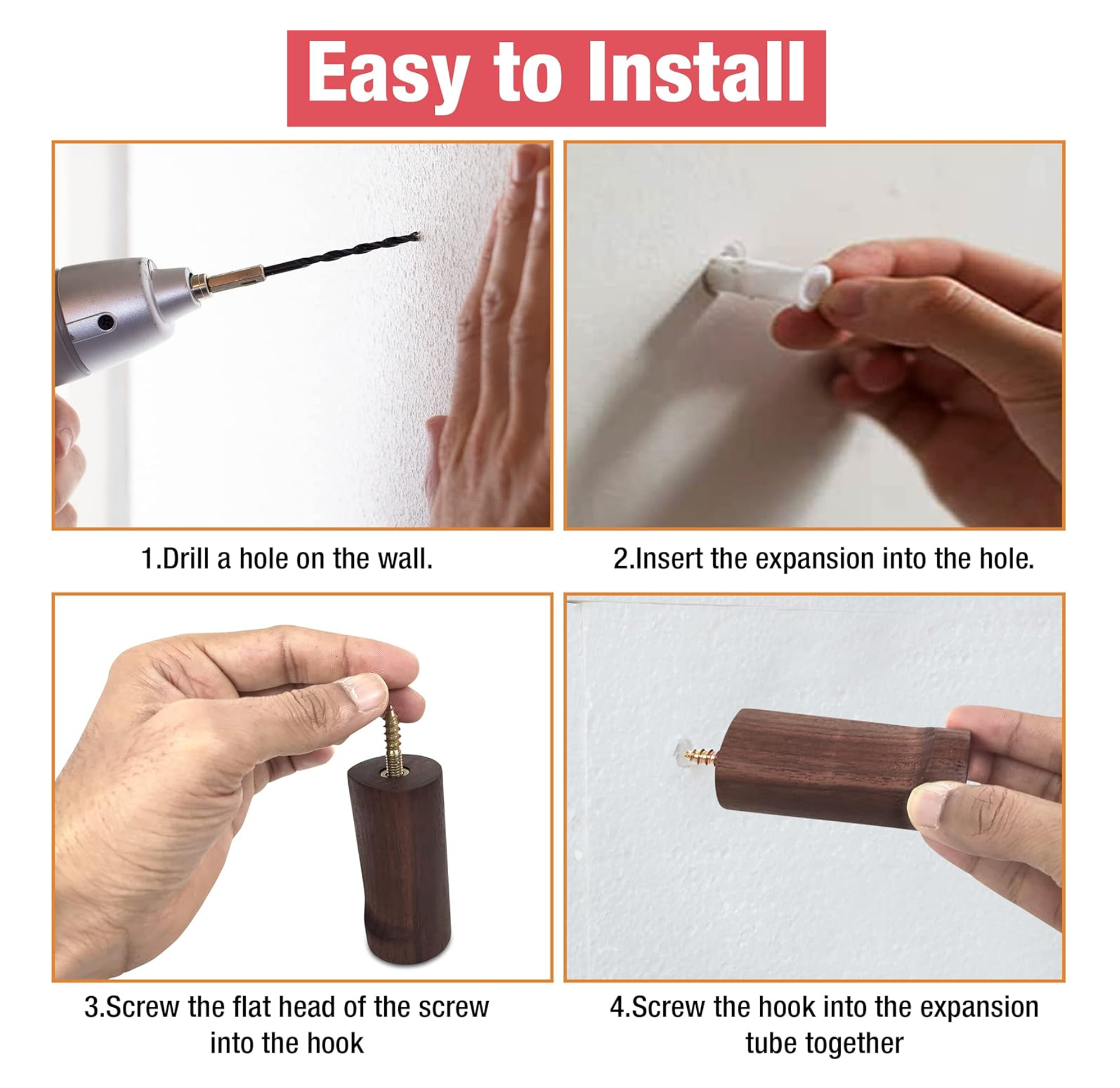 Easy to Install

1.Drill a hole on the wall.

2.Insert the expansion into the hole.

3.Screw the flat head of the screw into the hook

4.Screw the hook into the expansion tube together