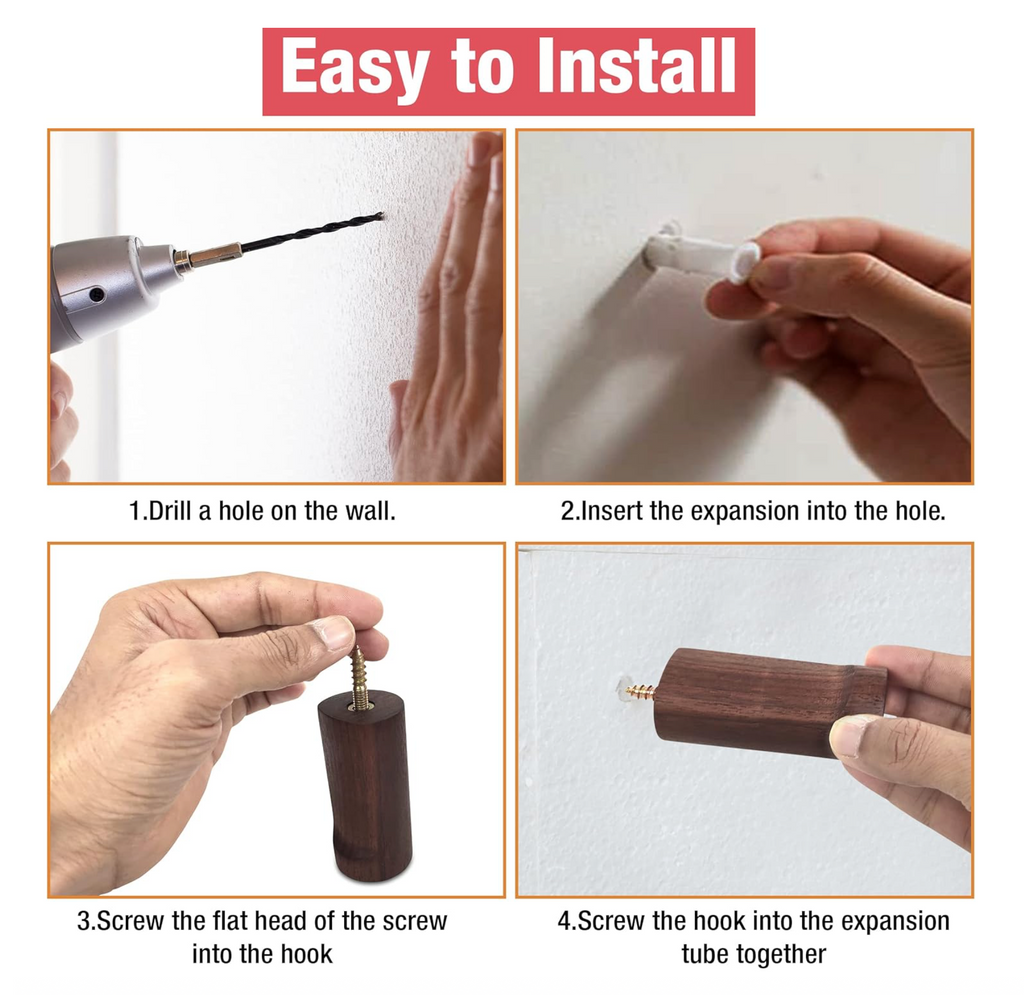 Easy to Install

1.Drill a hole on the wall.

2.Insert the expansion into the hole.

3.Screw the flat head of the screw into the hook

4.Screw the hook into the expansion tube together